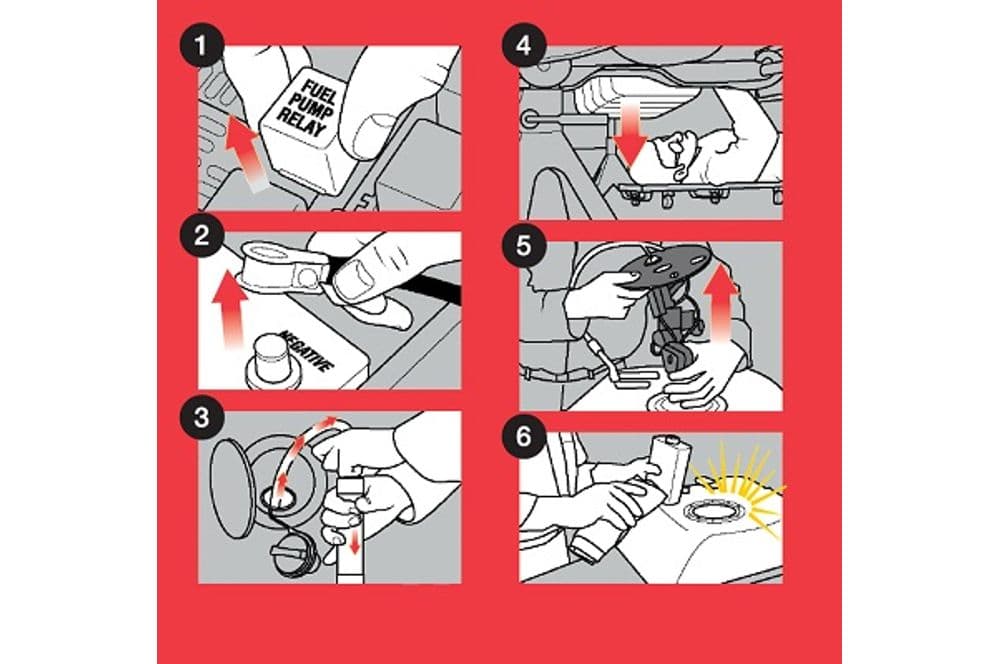 1

FUEL PUMP RELAY

2

NEGATIVE

3

4

5

6